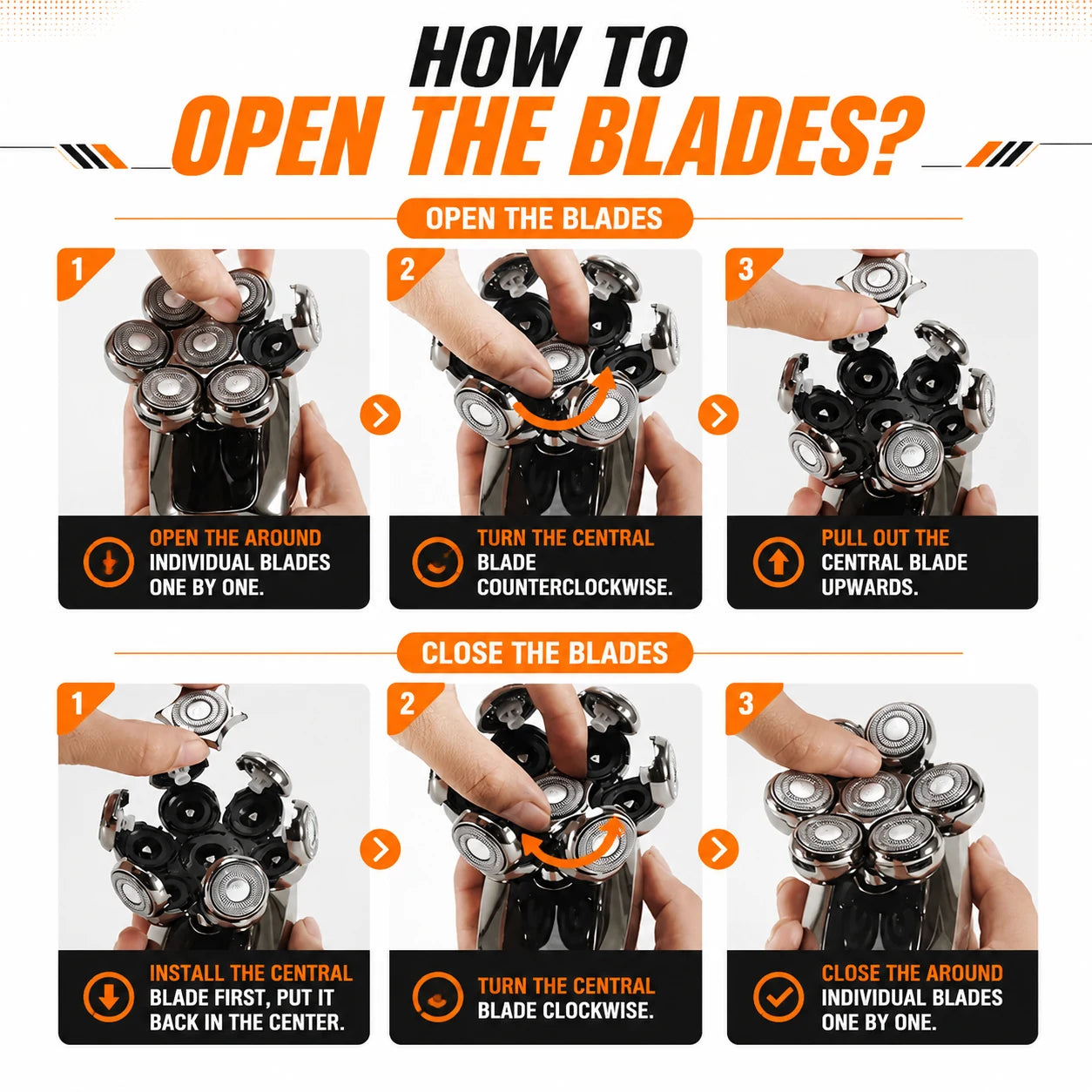 HOW TO
OPEN THE BLADES?

OPEN THE BLADES

1
OPEN THE AROUND INDIVIDUAL BLADES ONE BY ONE.

2
TURN THE CENTRAL BLADE COUNTERCLOCKWISE.

3
PULL OUT THE CENTRAL BLADE UPWARDS.

CLOSE THE BLADES

1
INSTALL THE CENTRAL BLADE FIRST, PUT IT BACK IN THE CENTER.

2
TURN THE CENTRAL BLADE CLOCKWISE.

3
CLOSE THE AROUND INDIVIDUAL BLADES ONE BY ONE.