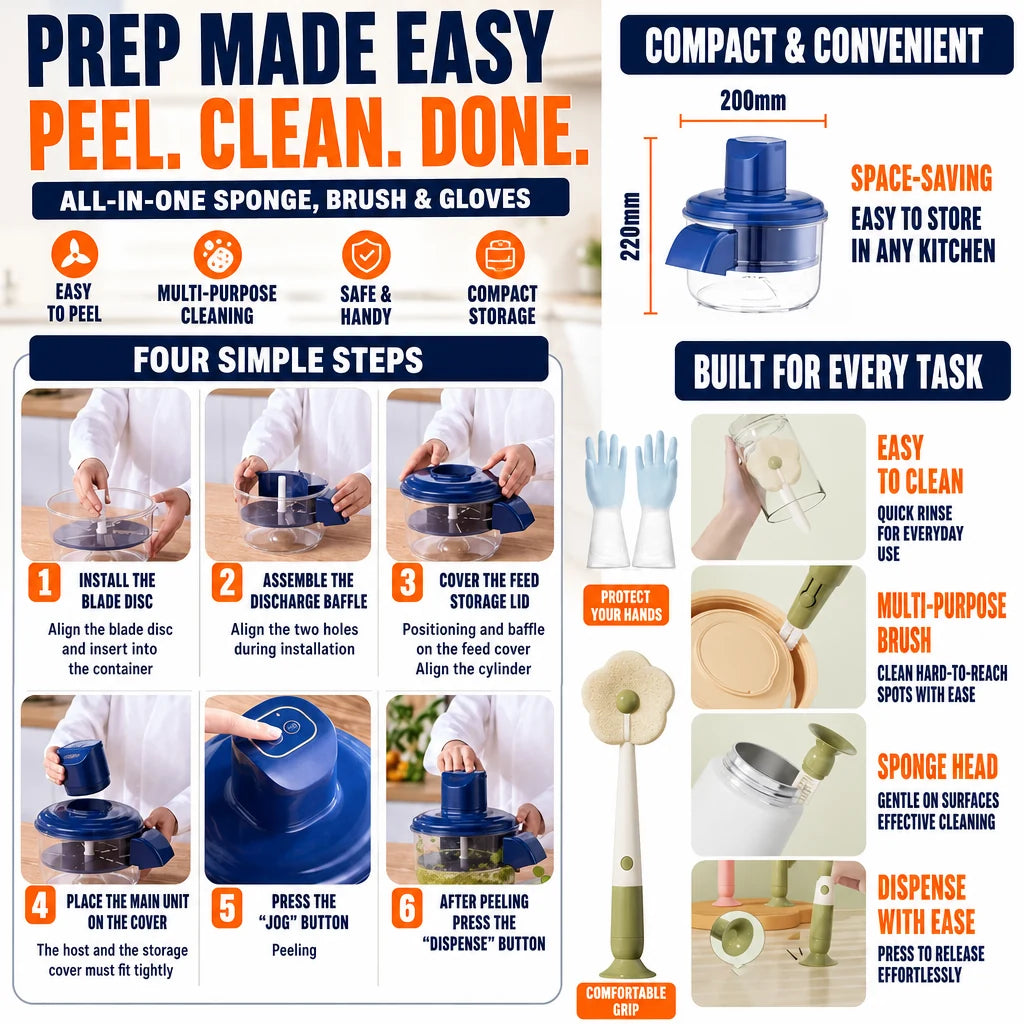 PREP MADE EASY
PEEL. CLEAN. DONE.

ALL-IN-ONE SPONGE, BRUSH & GLOVES

EASY TO PEEL
MULTI-PURPOSE CLEANING
SAFE & HANDY
COMPACT STORAGE

FOUR SIMPLE STEPS

1 INSTALL THE BLADE DISC
Align the blade disc and insert into the container

2 ASSEMBLE THE DISCHARGE BAFFLE
Align the two holes during installation

3 COVER THE FEED STORAGE LID
Positioning and baffle on the feed cover Align the cylinder

4 PLACE THE MAIN UNIT ON THE COVER
The host and the storage cover must fit tightly

5 PRESS THE "JOG" BUTTON
Peeling

6 AFTER PEELING PRESS THE "DISPENSE" BUTTON

COMPACT & CONVENIENT

200mm
220mm

SPACE-SAVING
EASY TO STORE IN ANY KITCHEN

BUILT FOR EVERY TASK

PROTECT YOUR HANDS

COMFORTABLE GRIP

EASY TO CLEAN
QUICK RINSE FOR EVERYDAY USE

MULTI-PURPOSE BRUSH
CLEAN HARD-TO-REACH SPOTS WITH EASE

SPONGE HEAD
GENTLE ON SURFACES EFFECTIVE CLEANING

DISPENSE WITH EASE
PRESS TO RELEASE EFFORTLESSLY